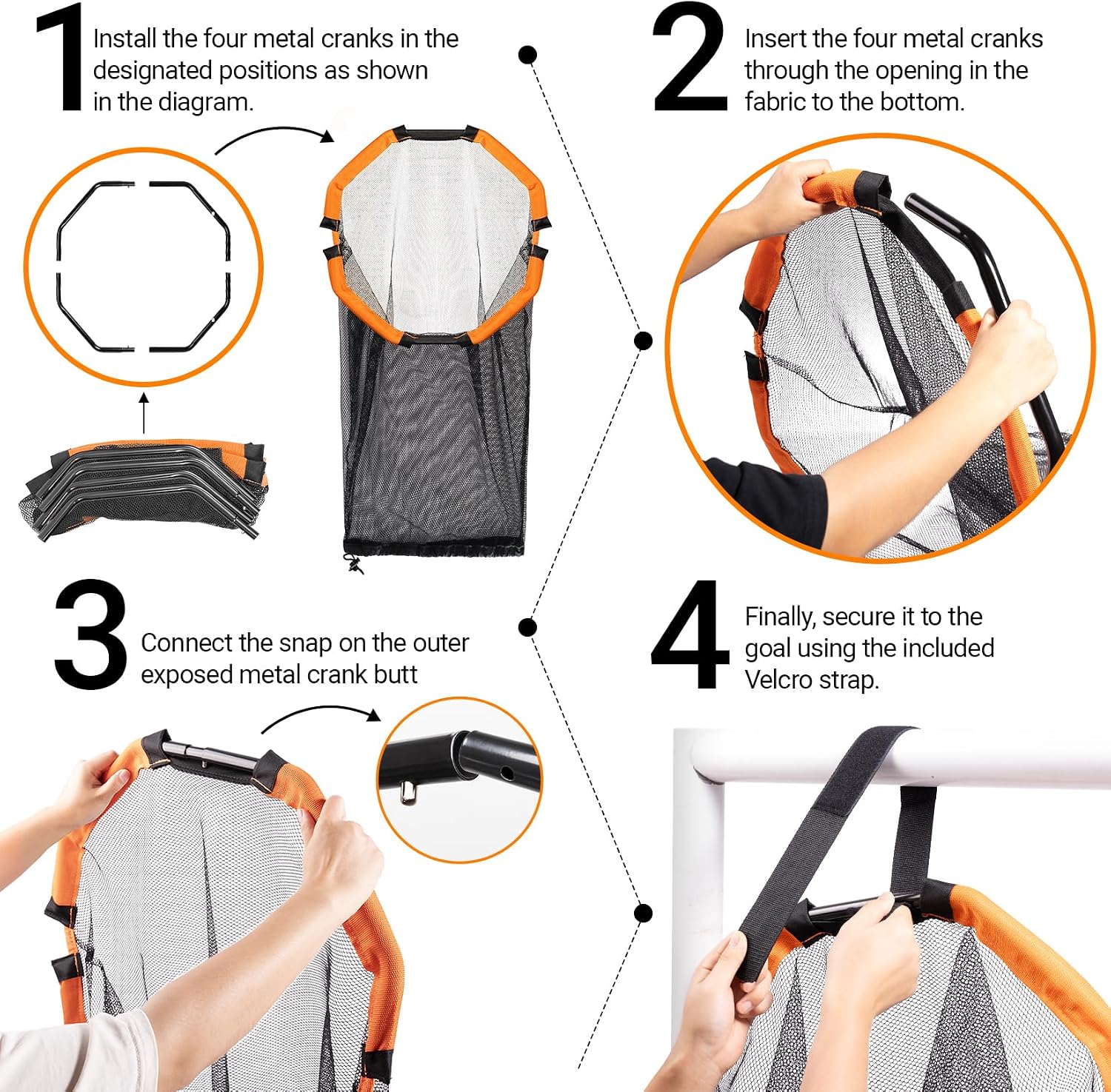 1 Install the four metal cranks in the designated positions as shown in the diagram.

2 Insert the four metal cranks through the opening in the fabric to the bottom.

3 Connect the snap on the outer exposed metal crank butt

4 Finally, secure it to the goal using the included Velcro strap.