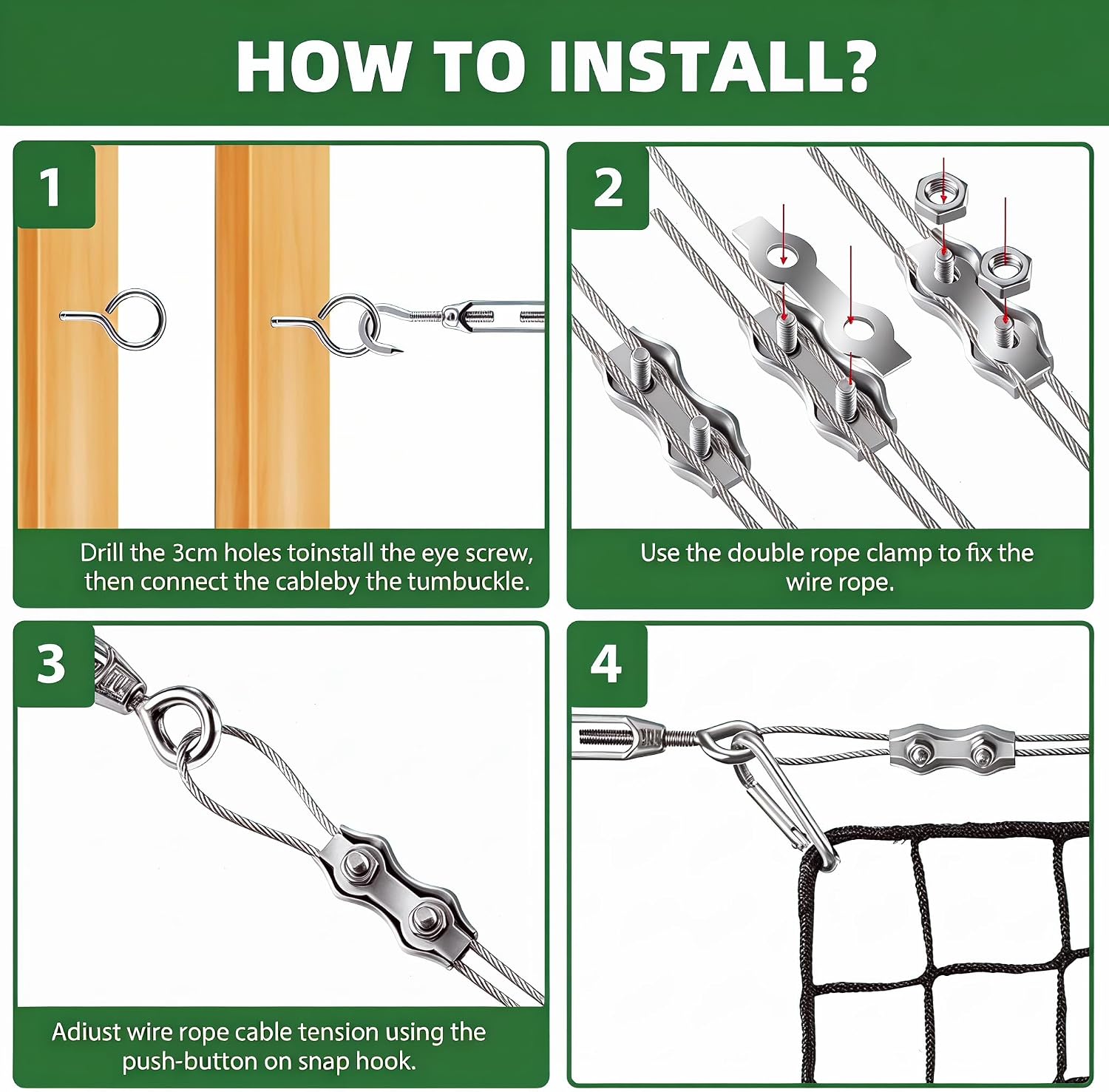 HOW TO INSTALL?

1

Drill the 3cm holes toinstall the eye screw, then connect the cableby the tumbuckle.

2

Use the double rope clamp to fix the wire rope.

3

Adiust wire rope cable tension using the push-button on snap hook.

4