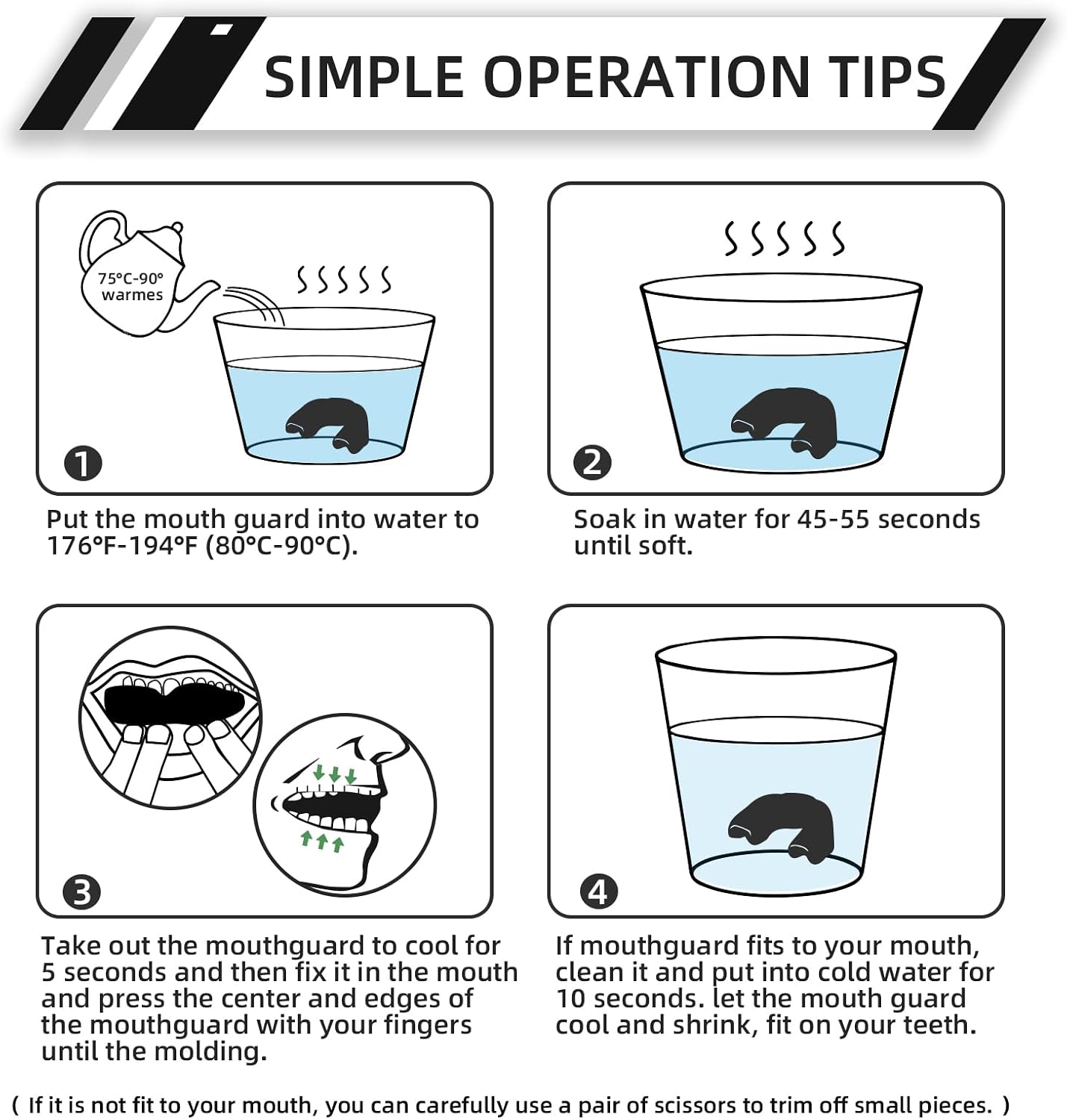 SIMPLE OPERATION TIPS

75°C-90° warmes

❶

Put the mouth guard into water to 176°F-194°F (80°C-90°C).

❷

Soak in water for 45-55 seconds until soft.

❸

Take out the mouthguard to cool for 5 seconds and then fix it in the mouth and press the center and edges of the mouthguard with your fingers until the molding.

❹

If mouthguard fits to your mouth, clean it and put into cold water for 10 seconds. let the mouth guard cool and shrink, fit on your teeth.

( If it is not fit to your mouth, you can carefully use a pair of scissors to trim off small pieces. )