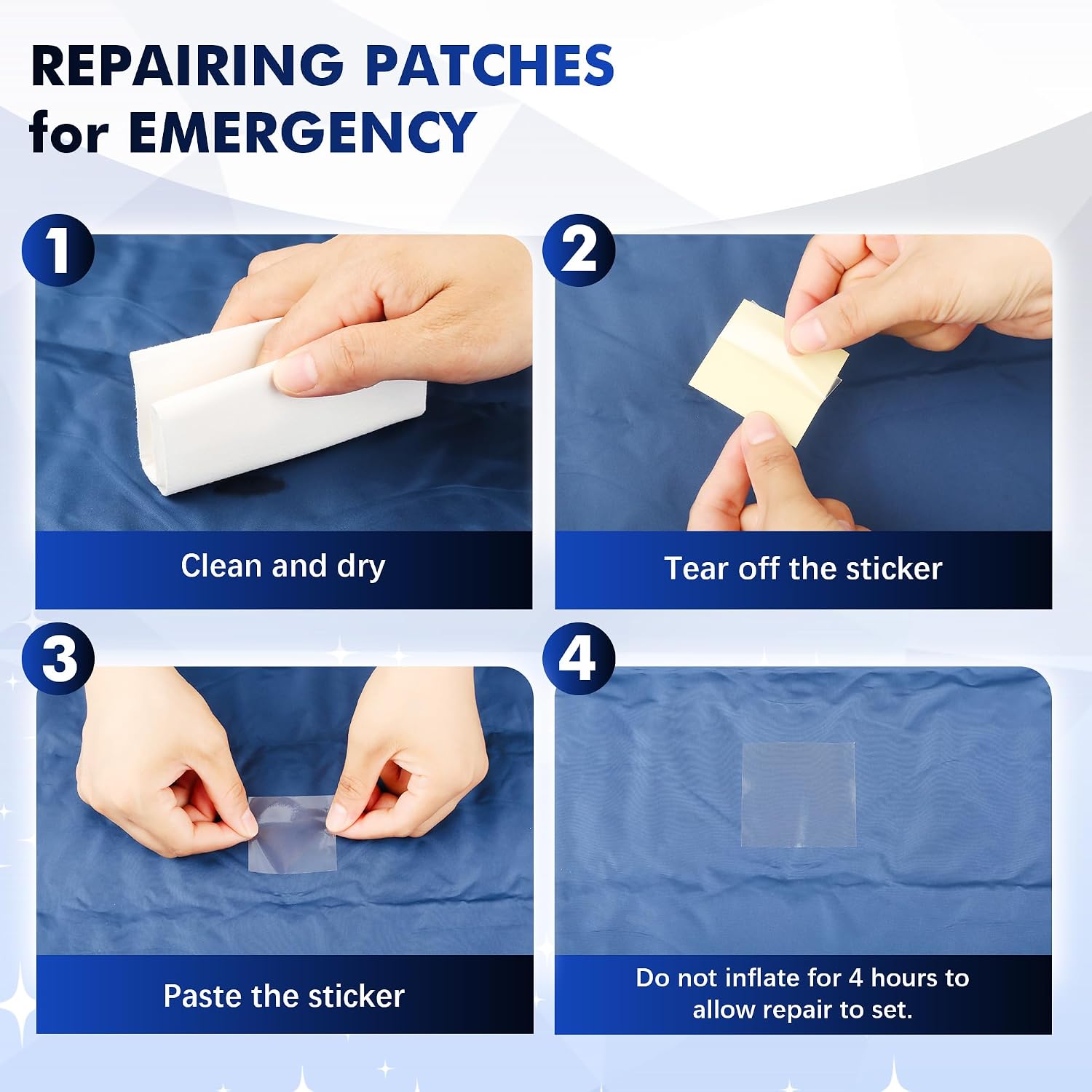 REPAIRING PATCHES for EMERGENCY

1

Clean and dry

2

Tear off the sticker

3

Paste the sticker

4

Do not inflate for 4 hours to allow repair to set.