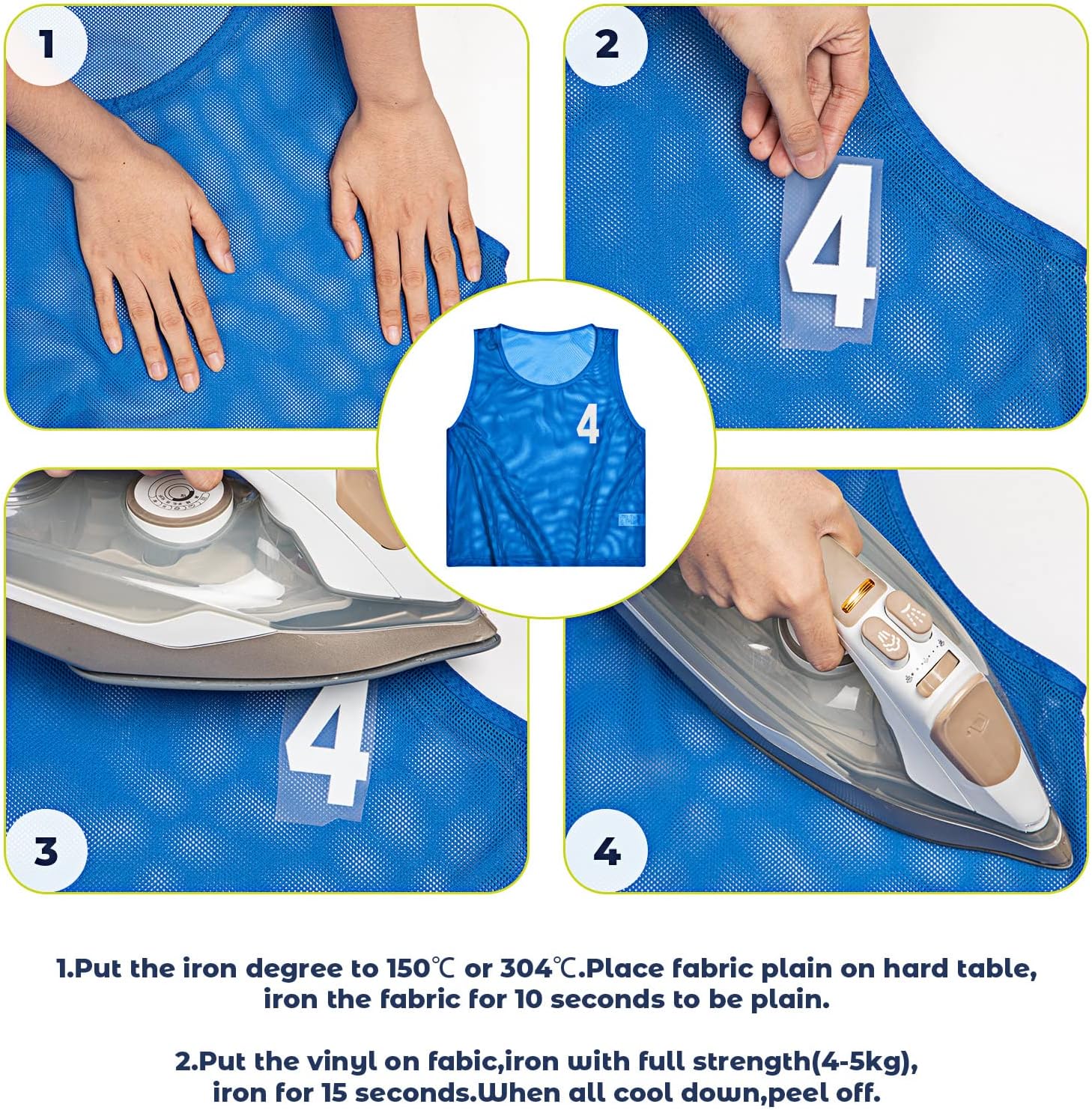 1

2

4

4

4

3

4

1.Put the iron degree to 150℃ or 304℃.Place fabric plain on hard table, iron the fabric for 10 seconds to be plain.

2.Put the vinyl on fabic,iron with full strength(4-5kg), iron for 15 seconds.When all cool down,peel off.